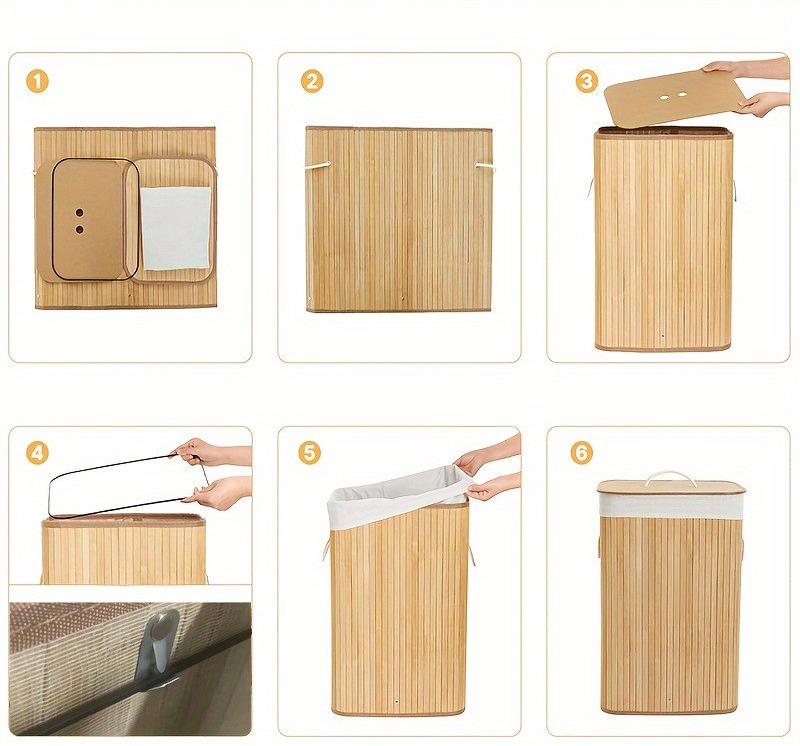 1

2

3

4

5

6